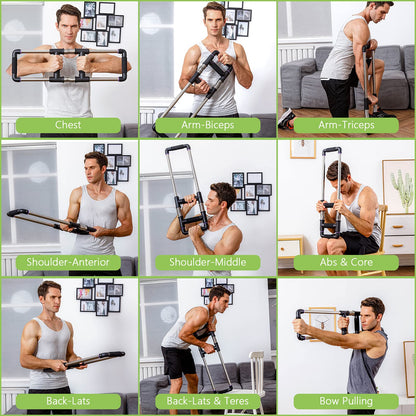 Chest

Arm-Biceps

Arm-Triceps

Shoulder-Anterior

Shoulder-Middle

Abs & Core

Back-Lats

Back-Lats & Teres

Bow Pulling