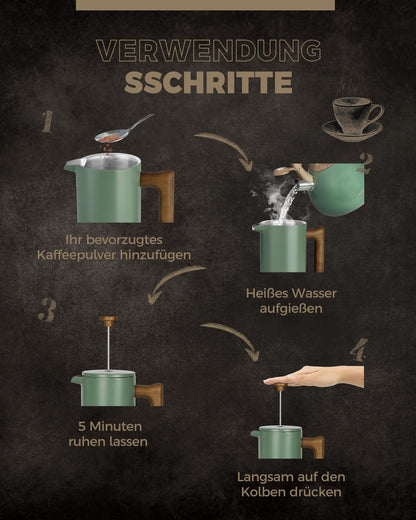 VERWENDUNG
SSCHRITTE

1

Ihr bevorzugtes Kaffeepulver hinzufügen

2

Heißes Wasser aufgießen

3

5 Minuten ruhen lassen

4

Langsam auf den Kolben drücken