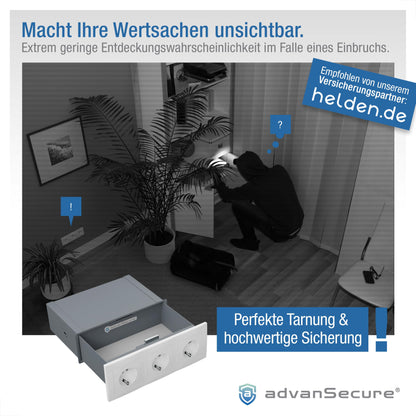 Macht Ihre Wertsachen unsichtbar.
Extrem geringe Entdeckungswahrscheinlichkeit im Falle eines Einbruchs.

Empfohlen von unserem Versicherungspartner:
helden.de

?

!

Perfekte Tarnung & hochwertige Sicherung

!

advanSecure®