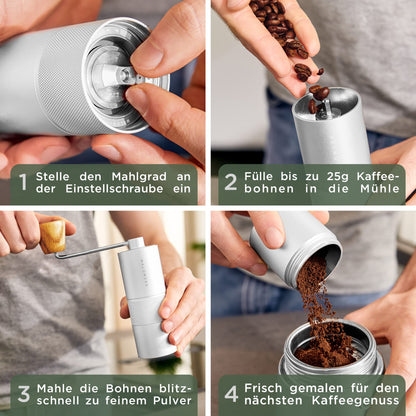 1 Stelle den Mahlgrad an der Einstellschraube ein

2 Fülle bis zu 25g Kaffeebohnen in die Mühle

3 Mahle die Bohnen blitzschnell zu feinem Pulver

4 Frisch gemalen für den nächsten Kaffeegenuss