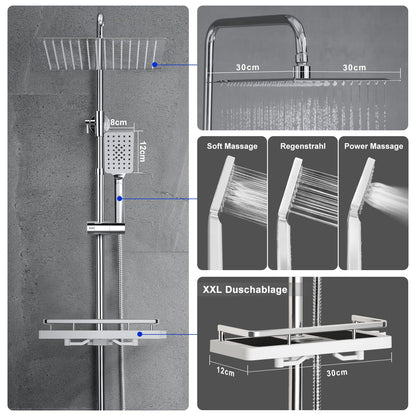 8cm

12cm

30cm

30cm

Soft Massage

Regenstrahl

Power Massage

XXL Duschablage

12cm

30cm