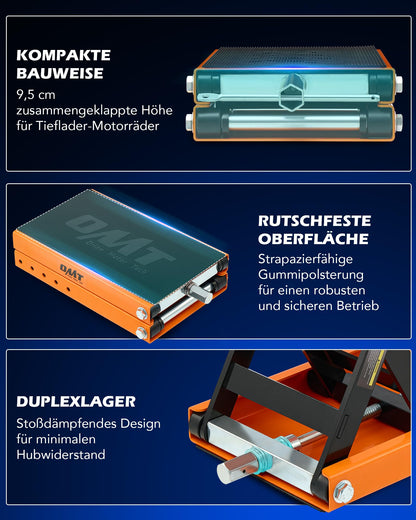 KOMPAKTE BAUWEISE

9,5 cm zusammengeklappte Höhe für Tieflader-Motorräder

DMT

DMT

RUTSCHFESTE OBERFLÄCHE

Strapazierfähige Gummipolsterung für einen robusten und sicheren Betrieb

DUPLEXLAGER

Stoßdämpfendes Design für minimalen Hubwiderstand