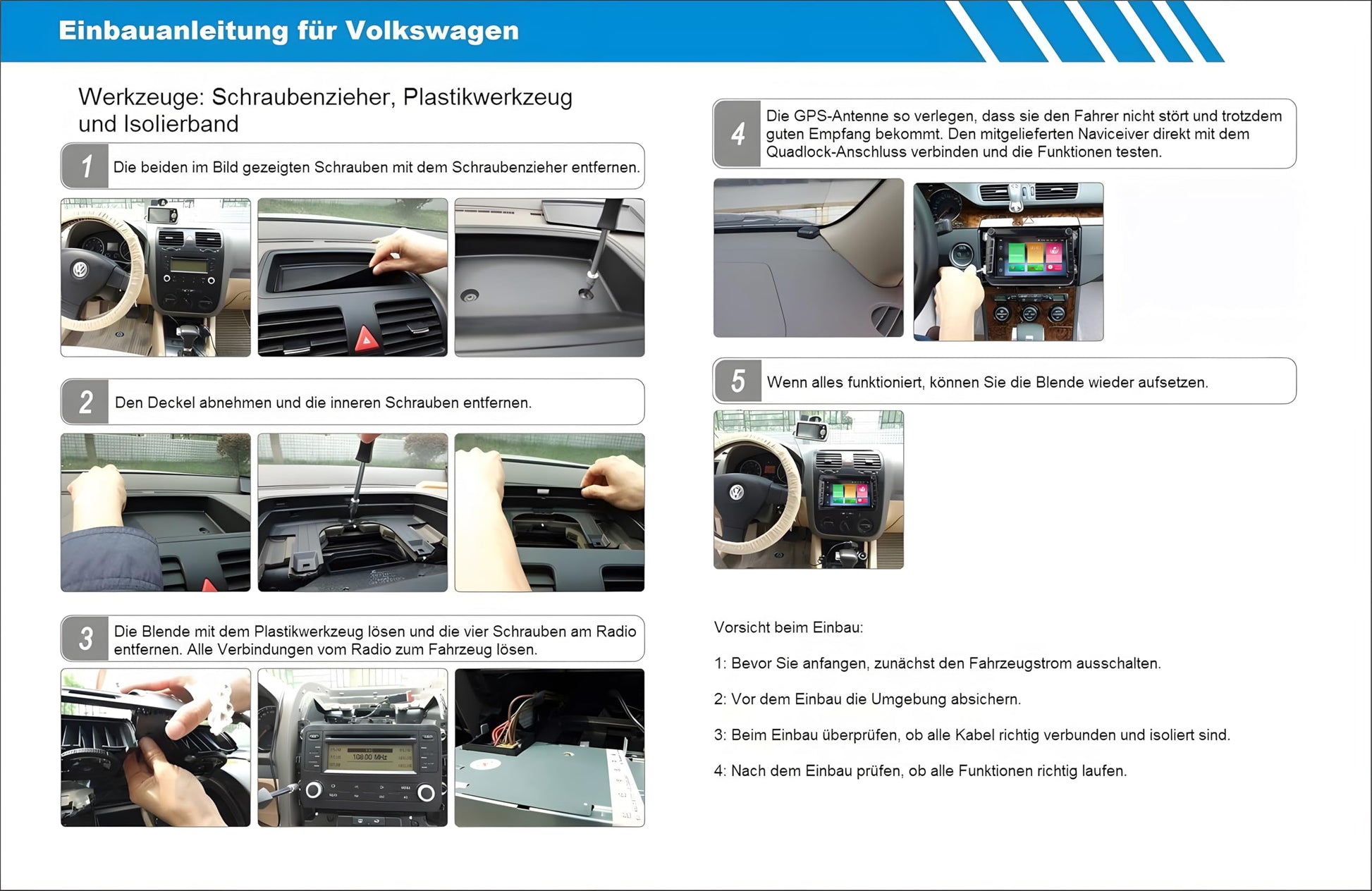 Einbauanleitung für Volkswagen

Werkzeuge: Schraubenzieher, Plastikwerkzeug und Isolierband

1 Die beiden im Bild gezeigten Schrauben mit dem Schraubenzieher entfernen.

2 Den Deckel abnehmen und die inneren Schrauben entfernen.

3 Die Blende mit dem Plastikwerkzeug lösen und die vier Schrauben am Radio entfernen. Alle Verbindungen vom Radio zum Fahrzeug lösen.

108.00 MHz

4 Die GPS-Antenne so verlegen, dass sie den Fahrer nicht stört und trotzdem guten Empfang bekommt. Den mitgelieferten Naviceiver direkt mit dem Quadlock-Anschluss verbinden und die Funktionen testen.

5 Wenn alles funktioniert, können Sie die Blende wieder aufsetzen.

Vorsicht beim Einbau:

1: Bevor Sie anfangen, zunächst den Fahrzeugstrom ausschalten.

2: Vor dem Einbau die Umgebung absichern.

3: Beim Einbau überprüfen, ob alle Kabel richtig verbunden und isoliert sind.

4: Nach dem Einbau prüfen, ob alle Funktionen richtig laufen.