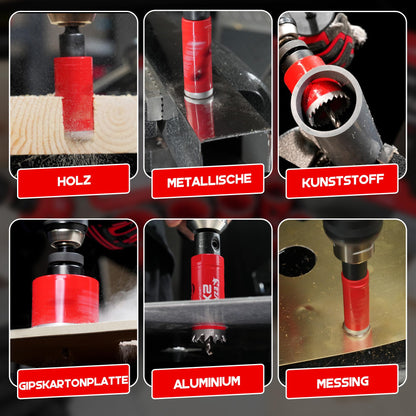 HOLZ

METALLISCHE

KUNSTSTOFF

GIPSKARTONPLATTE

ALUMINIUM

MESSING