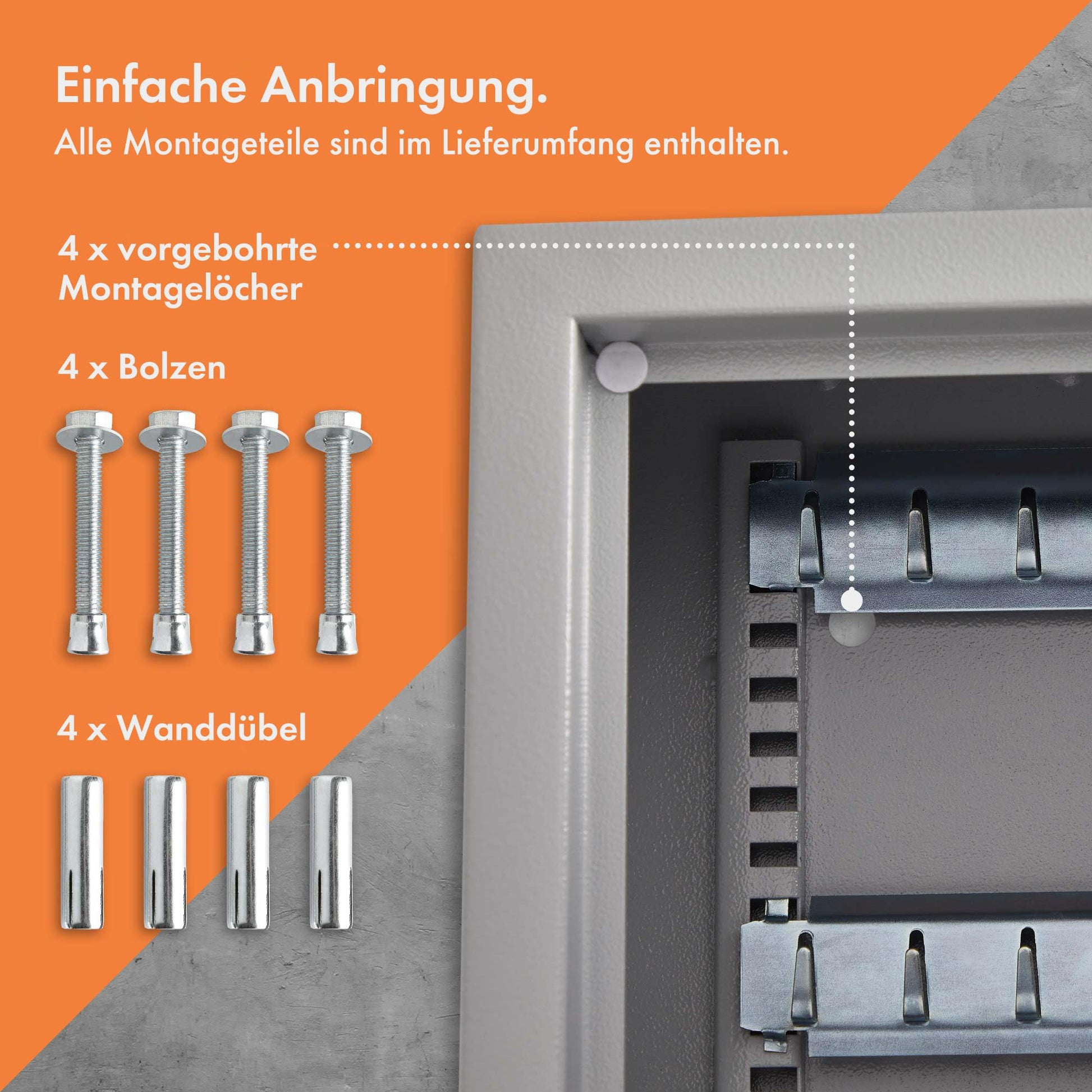 Einfache Anbringung.
Alle Montageteile sind im Lieferumfang enthalten.

4 x vorgebohrte Montagelöcher

4 x Bolzen

4 x Wanddübel