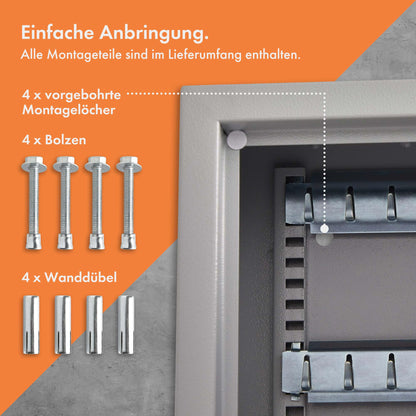 Einfache Anbringung.
Alle Montageteile sind im Lieferumfang enthalten.

4 x vorgebohrte Montagelöcher

4 x Bolzen

4 x Wanddübel