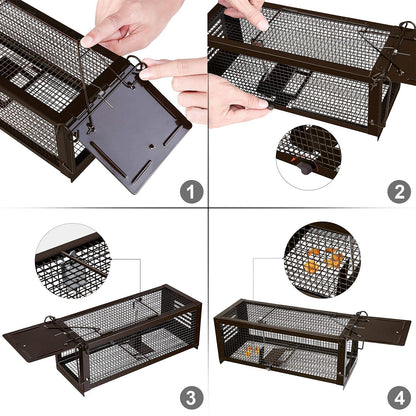 1

2

3

4