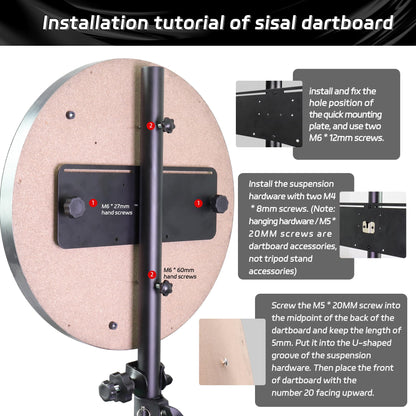 Installation tutorial of sisal dartboard

2

1

M6 * 27mm hand screws

1

2

M6 * 60mm hand screws

install and fix the hole position of the quick mounting plate, and use two M6 * 12mm screws.

Install the suspension hardware with two M4 * 8mm screws. (Note: hanging hardware / M5 * 20MM screws are dartboard accessories, not tripod stand accessories)

Screw the M5 * 20MM screw into the midpoint of the back of the dartboard and keep the length of 5mm. Put it into the U-shaped groove of the suspension hardware. Then place the front of dartboard with the number 20 facing upward.