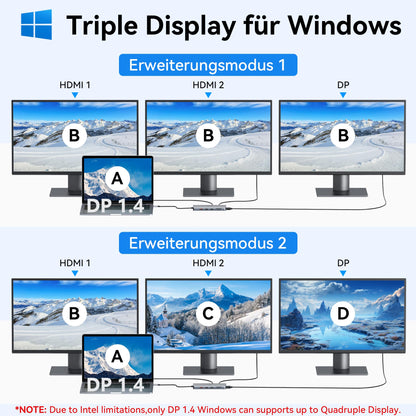 Triple Display für Windows

Erweiterungsmodus 1

HDMI 1
HDMI 2
DP

B
B
B
A
DP 1.4

Erweiterungsmodus 2

HDMI 1
HDMI 2
DP

B
C
D
A
DP 1.4

*NOTE: Due to Intel limitations,only DP 1.4 Windows can supports up to Quadruple Display.