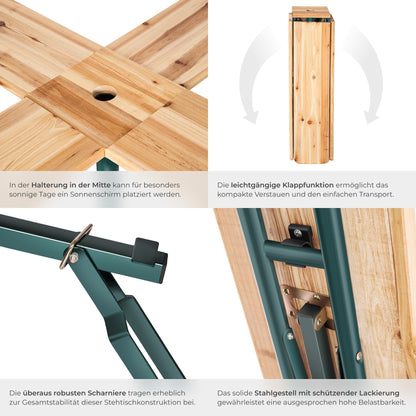 In der Halterung in der Mitte kann für besonders sonnige Tage ein Sonnenschirm platziert werden.

Die leichtgängige Klappfunktion ermöglicht das kompakte Verstauen und den einfachen Transport.

Die überaus robusten Scharniere tragen erheblich zur Gesamtstabilität dieser Stehtischkonstruktion bei.

Das solide Stahlgestell mit schützender Lackierung gewährleistet eine ausgesprochen hohe Belastbarkeit.