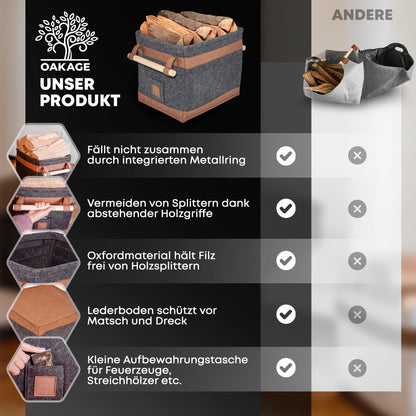 OAKAGE
UNSER PRODUKT

ANDERE

Fällt nicht zusammen durch integrierten Metallring

Vermeiden von Splittern dank abstehender Holzgriffe

Oxfordmaterial hält Filz frei von Holzsplittern

Lederboden schützt vor Matsch und Dreck

Kleine Aufbewahrungstasche für Feuerzeuge, Streichhölzer etc.