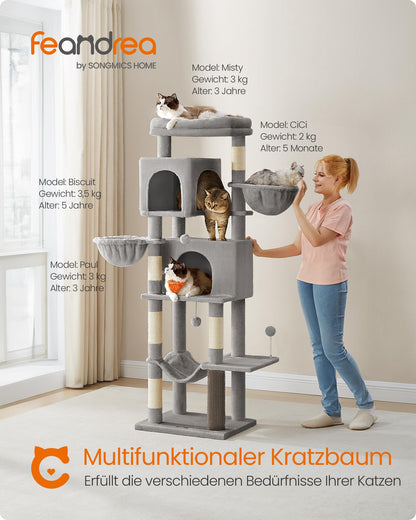 feandrea
by SONGMICS HOME

Model: Misty
Gewicht: 3 kg
Alter: 3 Jahre

Model: CiCi
Gewicht: 2 kg
Alter: 5 Monate

Model: Biscuit
Gewicht: 3,5 kg
Alter: 5 Jahre

Model: Paul
Gewicht: 3 kg
Alter: 3 Jahre

Multifunktionaler Kratzbaum
Erfüllt die verschiedenen Bedürfnisse Ihrer Katzen