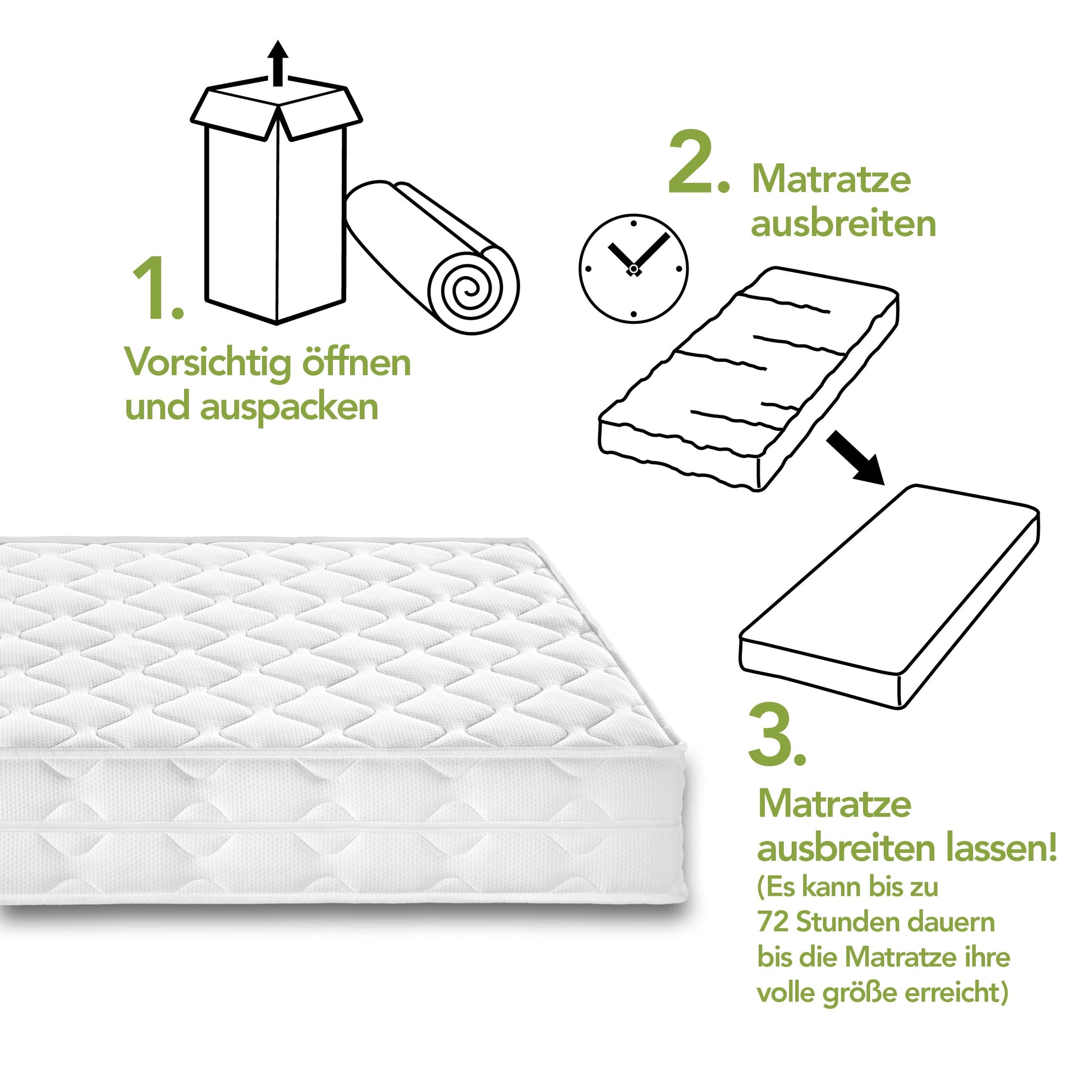 1.
Vorsichtig öffnen und auspacken

2. Matratze ausbreiten

3.
Matratze ausbreiten lassen!
(Es kann bis zu 72 Stunden dauern bis die Matratze ihre volle größe erreicht)