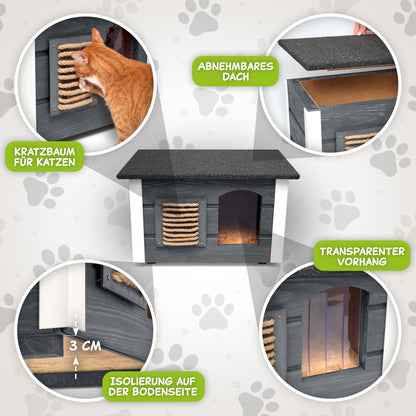 ABNEHMBARES DACH

KRATZBAUM FÜR KATZEN

TRANSPARENTER VORHANG

3 CM

ISOLIERUNG AUF DER BODENSEITE