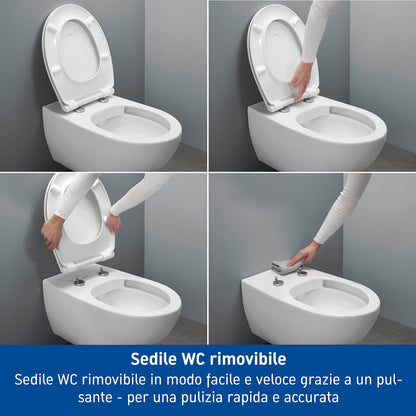 Sedile WC rimovibile

Sedile WC rimovibile in modo facile e veloce grazie a un pulsante - per una pulizia rapida e accurata