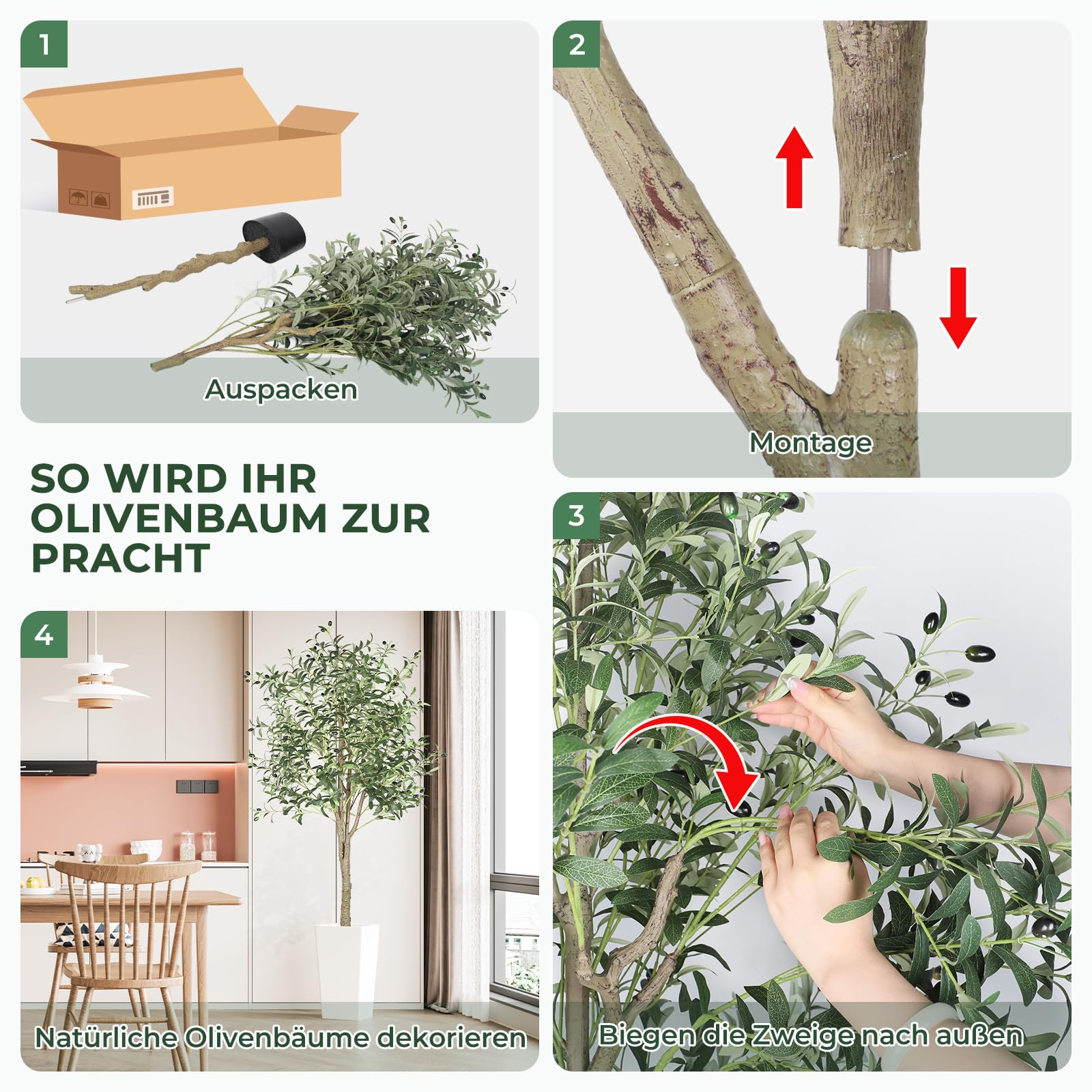 1

Auspacken

2

Montage

SO WIRD IHR OLIVENBAUM ZUR PRACHT

3

Biegen die Zweige nach außen

4

Natürliche Olivenbäume dekorieren