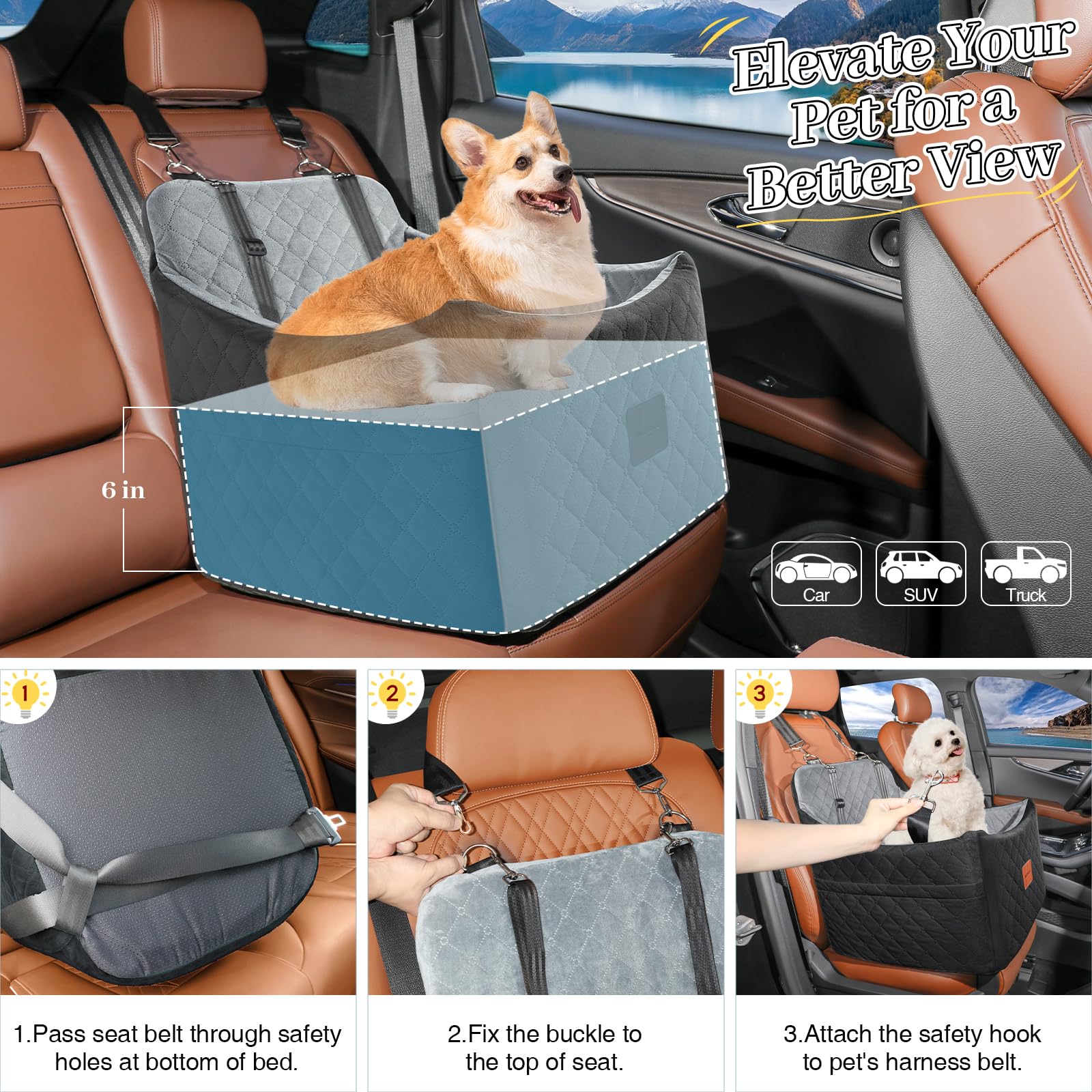 Elevate Your Pet for a Better View

6 in

Car

SUV

Truck

1

2

3

1.Pass seat belt through safety holes at bottom of bed.

2.Fix the buckle to the top of seat.

3.Attach the safety hook to pet's harness belt.