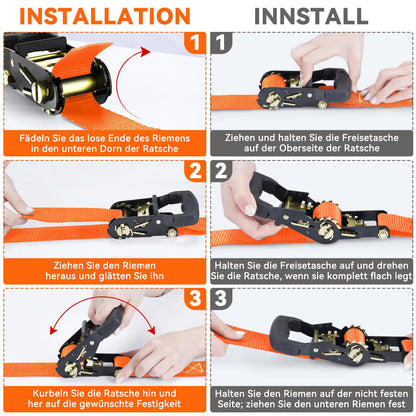 INSTALLATION

1

Fädeln Sie das lose Ende des Riemens in den unteren Dorn der Ratsche

2

Ziehen Sie den Riemen heraus und glätten Sie ihn

3

Kurbeln Sie die Ratsche hin und her auf die gewünschte Festigkeit

INNSTALL

1

Ziehen und halten Sie die Freisetasche auf der Oberseite der Ratsche

2

Halten Sie die Freisetasche auf und drehen Sie die Ratsche, wenn sie komplett flach legt

3

Halten Sie den Riemen auf der nicht festen Seite; ziehen Sie den unteren Riemen fest