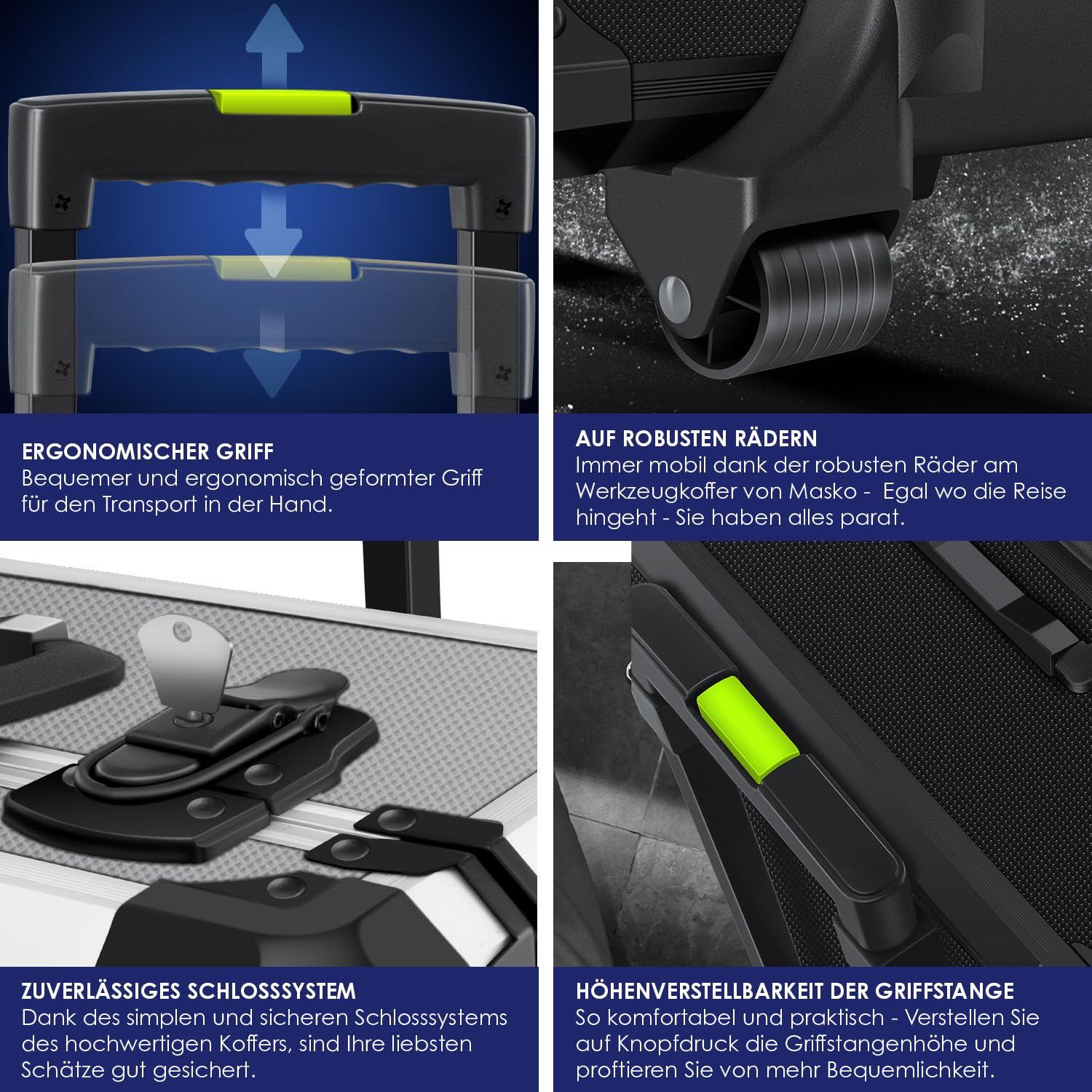 ERGONOMISCHER GRIFF
Bequemer und ergonomisch geformter Griff für den Transport in der Hand.

AUF ROBUSTEN RÄDERN
Immer mobil dank der robusten Räder am Werkzeugkoffer von Masko - Egal wo die Reise hingeht - Sie haben alles parat.

ZUVERLÄSSIGES SCHLOSSSYSTEM
Dank des simplen und sicheren Schlosssystems des hochwertigen Koffers, sind Ihre liebsten Schätze gut gesichert.

HÖHENVERSTELLBARKEIT DER GRIFFSTANGE
So komfortabel und praktisch - Verstellen Sie auf Knopfdruck die Griffstangenhöhe und proftieren Sie von mehr Bequemlichkeit.