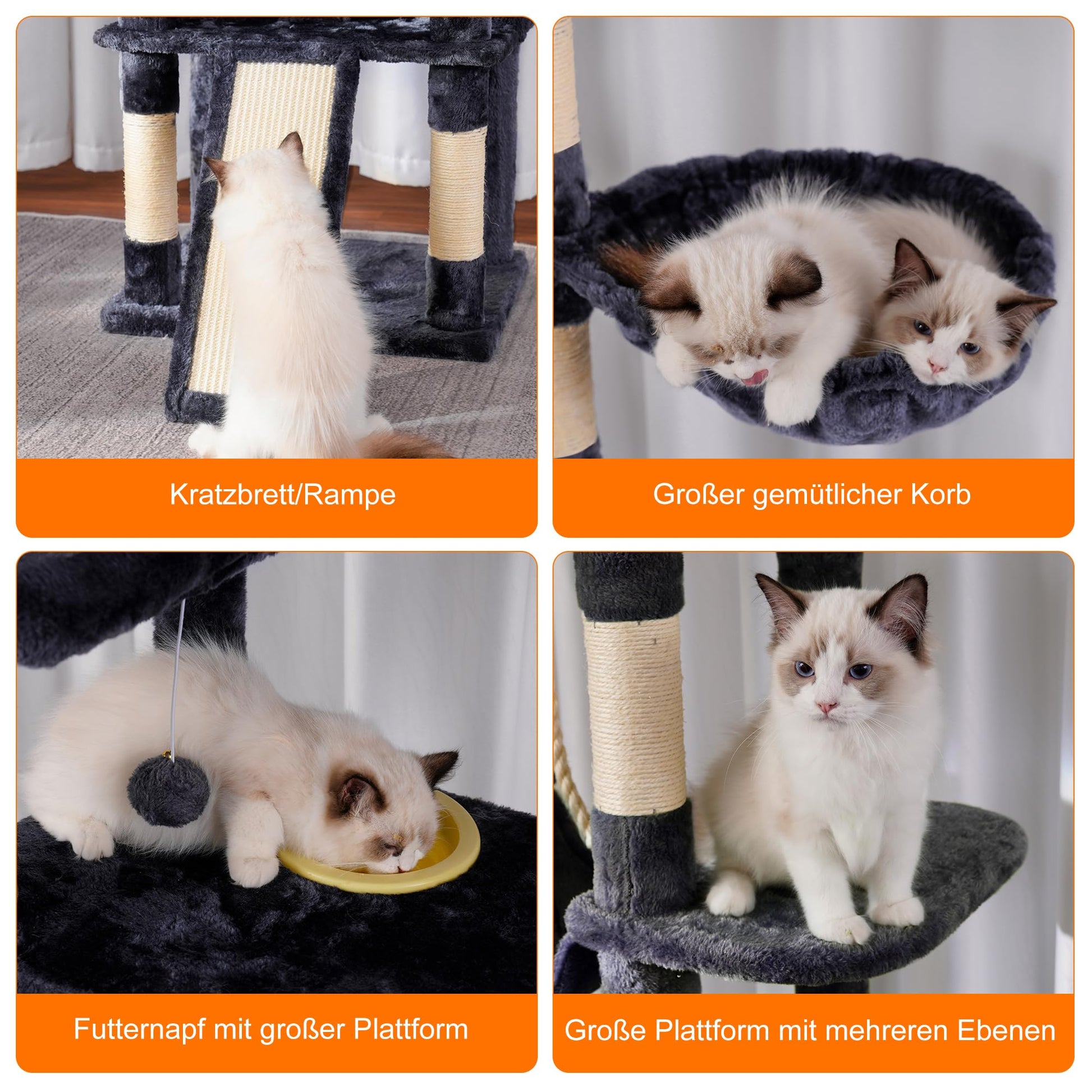 Kratzbrett/Rampe

Großer gemütlicher Korb

Futternapf mit großer Plattform

Große Plattform mit mehreren Ebenen