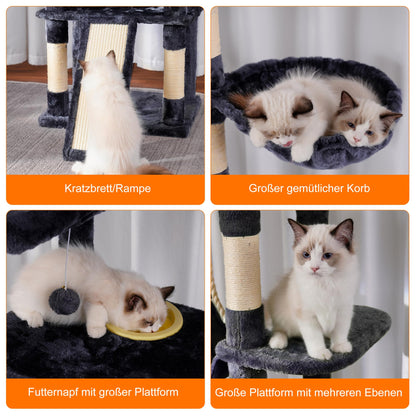 Kratzbrett/Rampe

Großer gemütlicher Korb

Futternapf mit großer Plattform

Große Plattform mit mehreren Ebenen