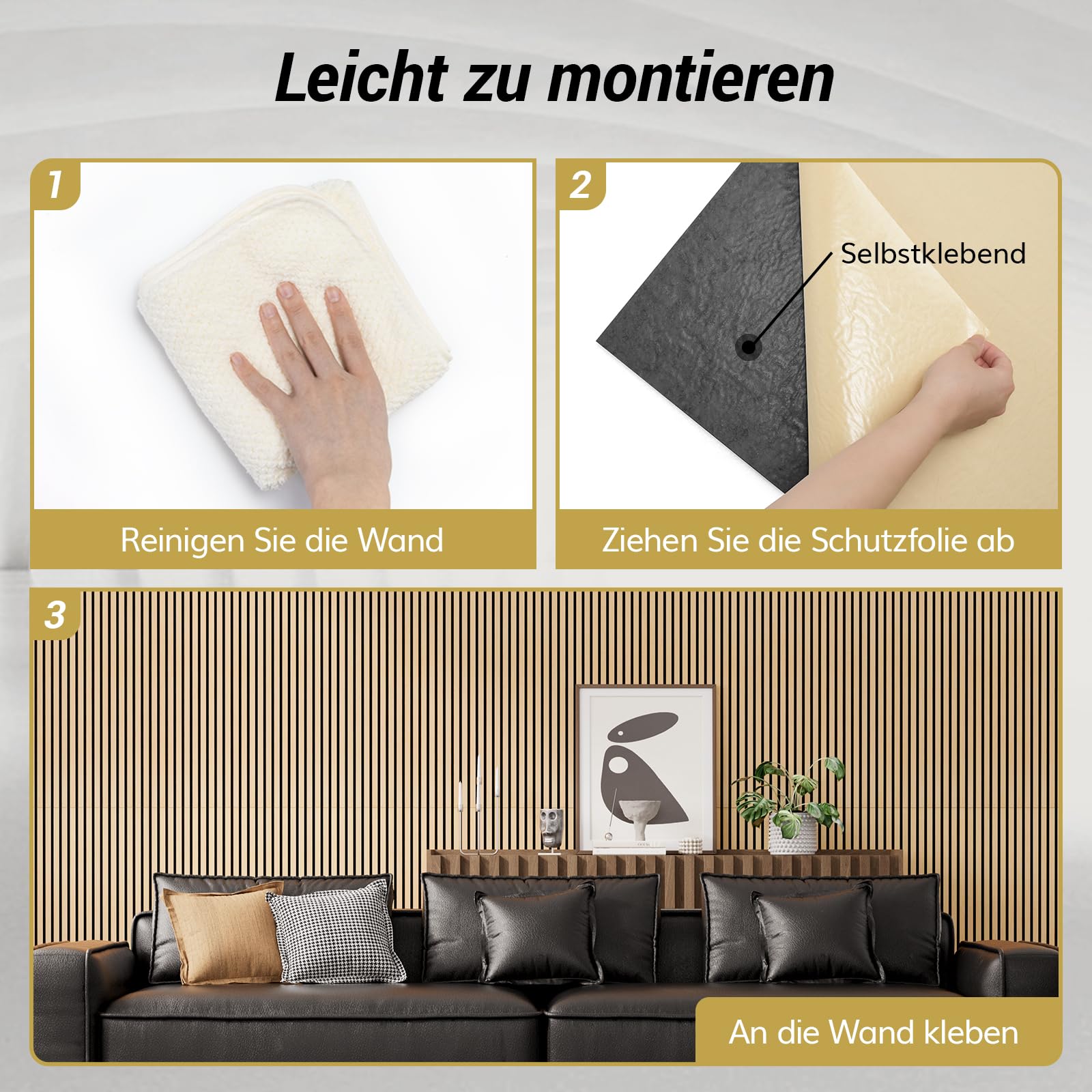 Leicht zu montieren

1

Reinigen Sie die Wand

2

Selbstklebend

Ziehen Sie die Schutzfolie ab

3

An die Wand kleben