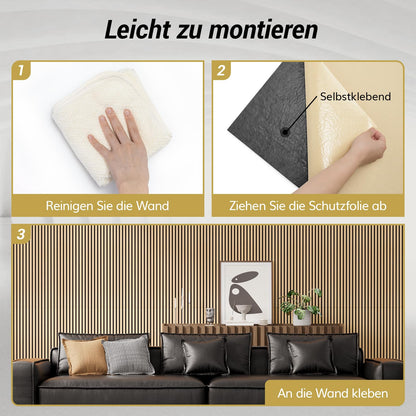 Leicht zu montieren

1

Reinigen Sie die Wand

2

Selbstklebend

Ziehen Sie die Schutzfolie ab

3

An die Wand kleben