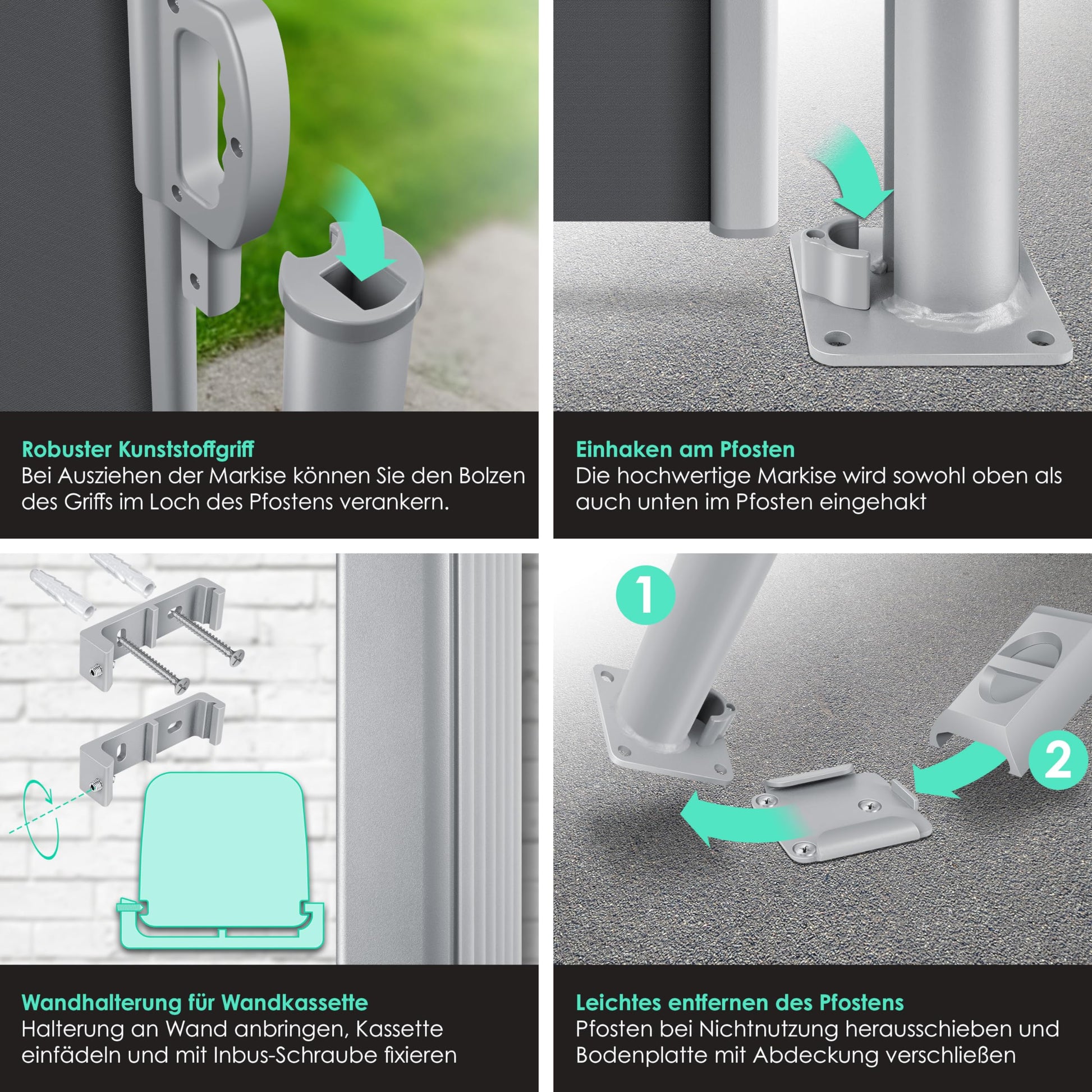 Robuster Kunststoffgriff
Bei Ausziehen der Markise können Sie den Bolzen des Griffs im Loch des Pfostens verankern.

Einhaken am Pfosten
Die hochwertige Markise wird sowohl oben als auch unten im Pfosten eingehakt

Wandhalterung für Wandkassette
Halterung an Wand anbringen, Kassette einfädeln und mit Inbus-Schraube fixieren

1

2

Leichtes entfernen des Pfostens
Pfosten bei Nichtnutzung herausschieben und Bodenplatte mit Abdeckung verschließen