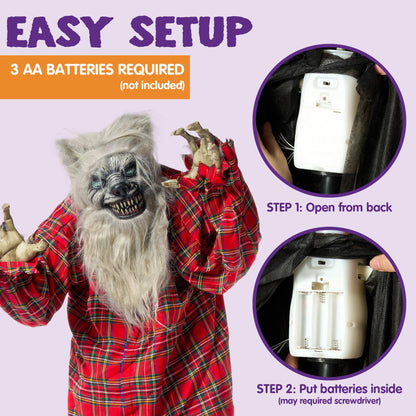 EASY SETUP

3 AA BATTERIES REQUIRED
(not included)

STEP 1: Open from back

STEP 2: Put batteries inside
(may required screwdriver)