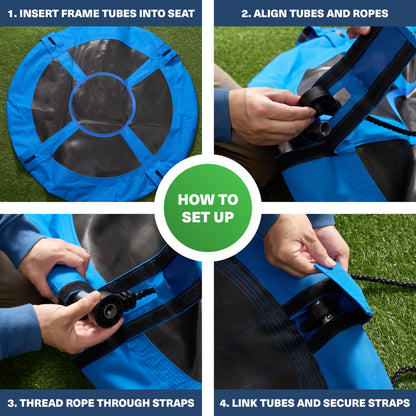 1. INSERT FRAME TUBES INTO SEAT

2. ALIGN TUBES AND ROPES

HOW TO SET UP

3. THREAD ROPE THROUGH STRAPS

4. LINK TUBES AND SECURE STRAPS