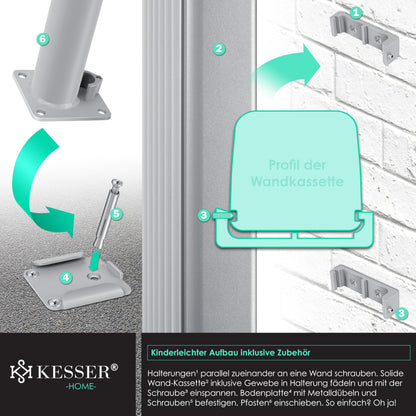 6

2

1

Profil der Wandkassette

3

5

4

3

KESSER®
-HOME-

Kinderleichter Aufbau inklusive Zubehör

Halterungen¹ parallel zueinander an eine Wand schrauben. Solide Wand-Kassette² inklusive Gewebe in Halterung fädeln und mit der Schraube³ einspannen. Bodenplatte⁴ mit Metalldübeln und Schrauben⁵ befestigen. Pfosten⁶ einschieben. So einfach? Oh ja!