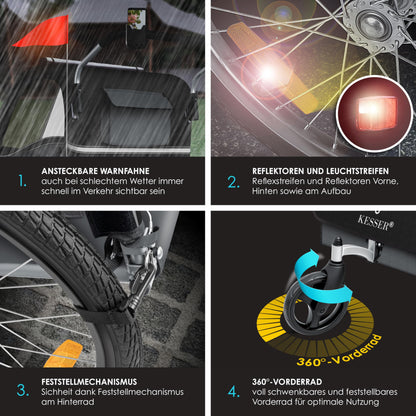 1.

ANSTECKBARE WARNFAHNE
auch bei schlechtem Wetter immer schnell im Verkehr sichtbar sein

2.

REFLEKTOREN UND LEUCHTSTREIFEN
Reflexstreifen und Reflektoren Vorne, Hinten sowie am Aufbau

3.

FESTSTELLMECHANISMUS
Sichheit dank Feststellmechanismus am Hinterrad

KESSER®

360°-Vorderrad

4.

360°-VORDERRAD
voll schwenkbares und feststellbares Vorderrad für optimale Nutzung