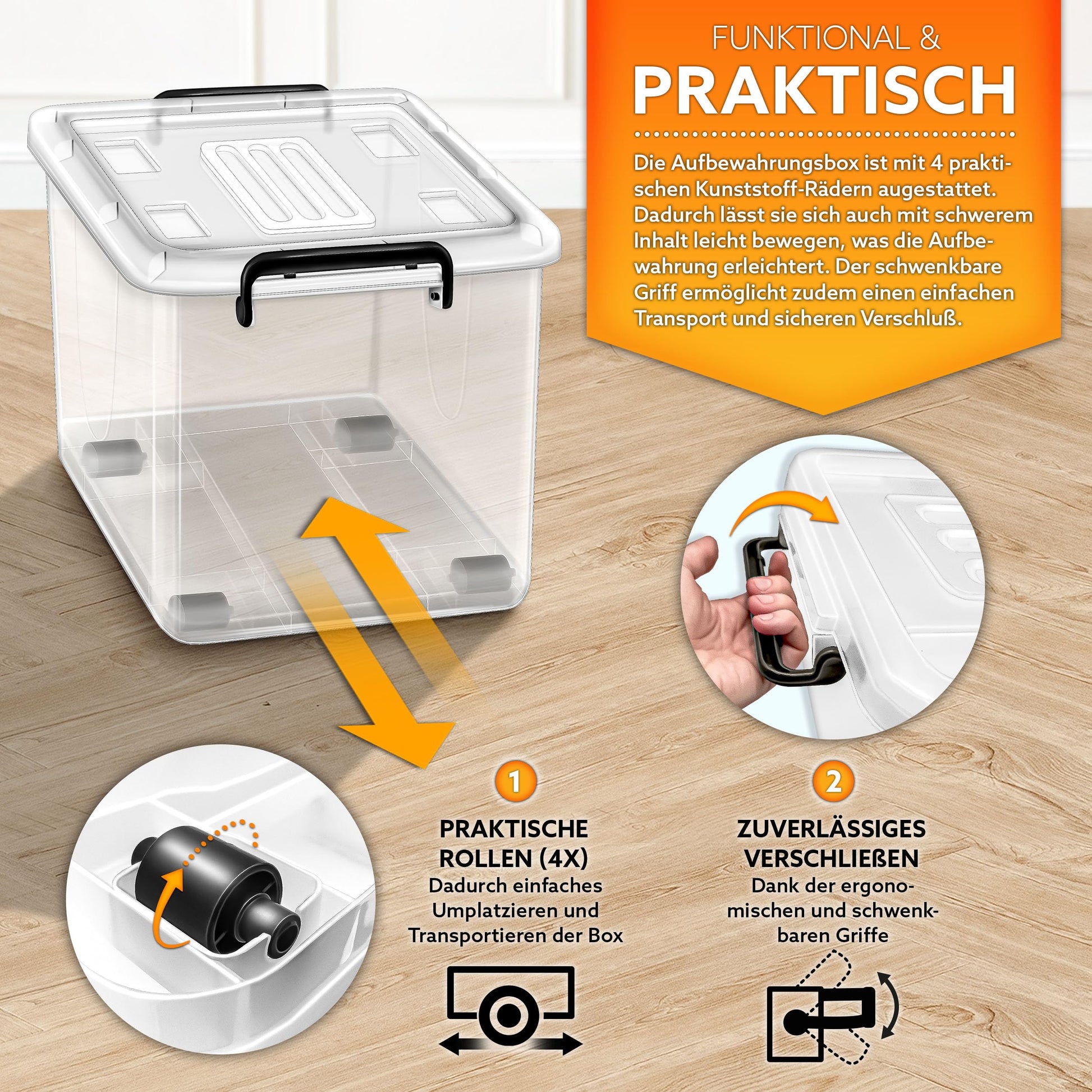 FUNKTIONAL &
PRAKTISCH

Die Aufbewahrungsbox ist mit 4 praktischen Kunststoff-Rädern augestattet. Dadurch lässt sie sich auch mit schwerem Inhalt leicht bewegen, was die Aufbewahrung erleichtert. Der schwenkbare Griff ermöglicht zudem einen einfachen Transport und sicheren Verschluß.

1

PRAKTISCHE ROLLEN (4X)
Dadurch einfaches Umplatzieren und Transportieren der Box

2

ZUVERLÄSSIGES VERSCHLIEßEN
Dank der ergonomischen und schwenkbaren Griffe