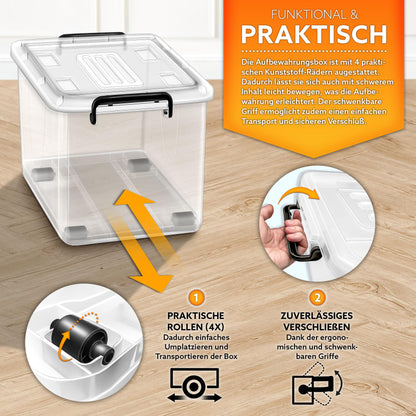 FUNKTIONAL &
PRAKTISCH

Die Aufbewahrungsbox ist mit 4 praktischen Kunststoff-Rädern augestattet. Dadurch lässt sie sich auch mit schwerem Inhalt leicht bewegen, was die Aufbewahrung erleichtert. Der schwenkbare Griff ermöglicht zudem einen einfachen Transport und sicheren Verschluß.

1
PRAKTISCHE ROLLEN (4X)
Dadurch einfaches Umplatzieren und Transportieren der Box

2
ZUVERLÄSSIGES VERSCHLIEßEN
Dank der ergonomischen und schwenkbaren Griffe