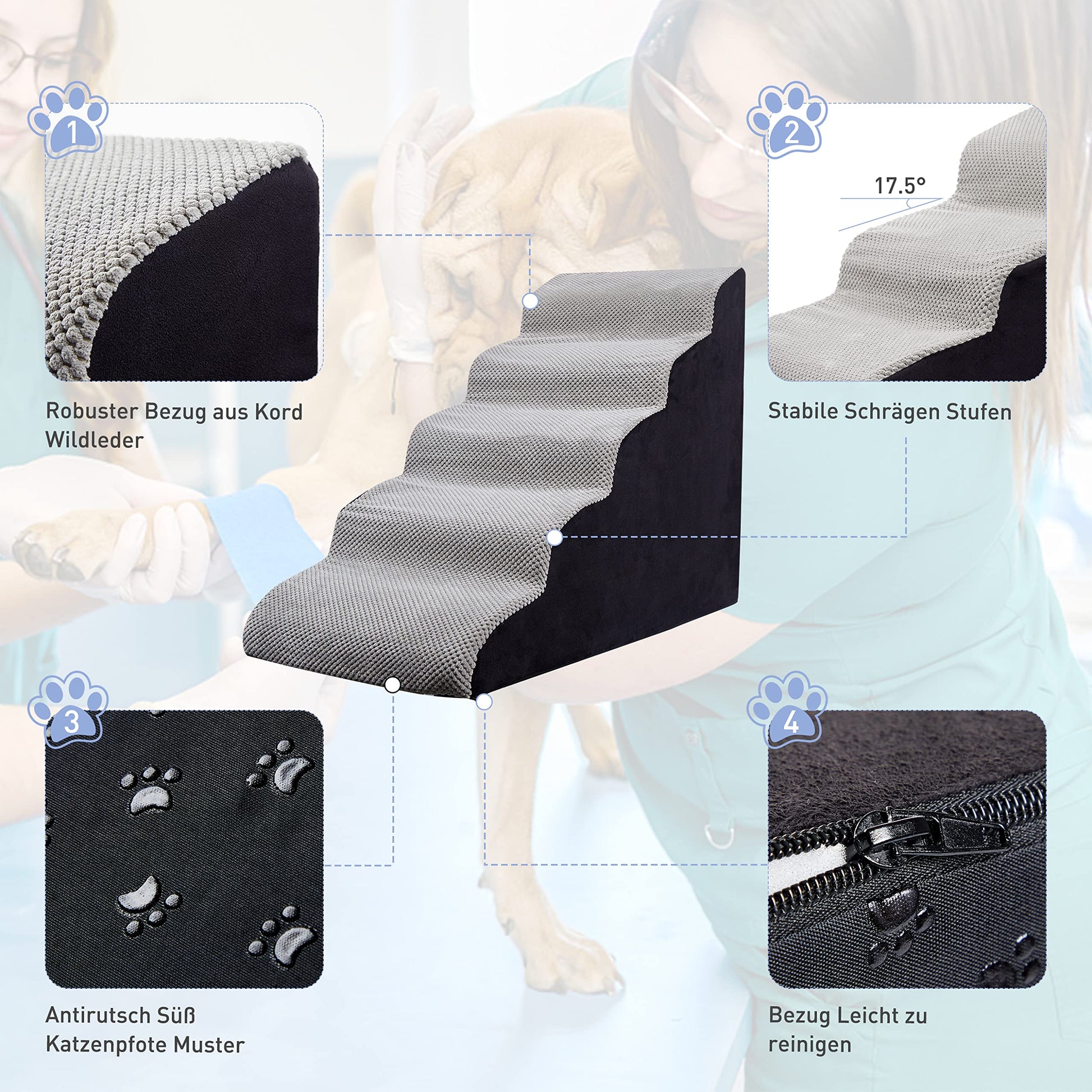 1

Robuster Bezug aus Kord Wildleder

2

17.5°

Stabile Schrägen Stufen

3

Antirutsch Süß Katzenpfote Muster

4

Bezug Leicht zu reinigen