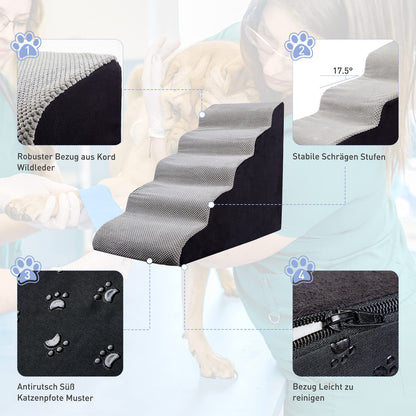 1

Robuster Bezug aus Kord Wildleder

2

17.5°

Stabile Schrägen Stufen

3

Antirutsch Süß Katzenpfote Muster

4

Bezug Leicht zu reinigen