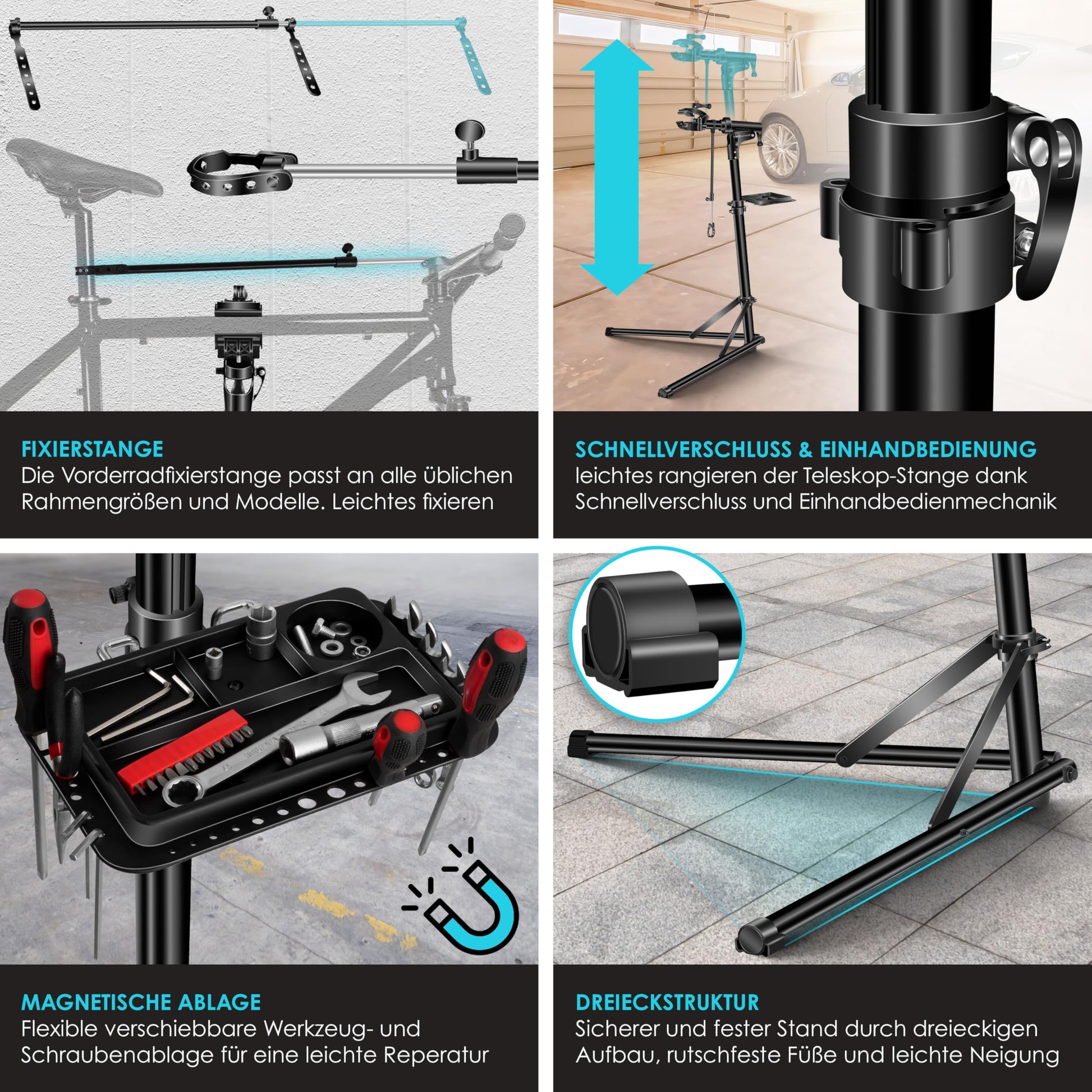 FIXIERSTANGE
Die Vorderradfixierstange passt an alle üblichen Rahmengrößen und Modelle. Leichtes fixieren

SCHNELLVERSCHLUSS & EINHANDBEDIENUNG
leichtes rangieren der Teleskop-Stange dank Schnellverschluss und Einhandbedienmechanik

MAGNETISCHE ABLAGE
Flexible verschiebbare Werkzeug- und Schraubenablage für eine leichte Reperatur

DREIECKSTRUKTUR
Sicherer und fester Stand durch dreieckigen Aufbau, rutschfeste Füße und leichte Neigung