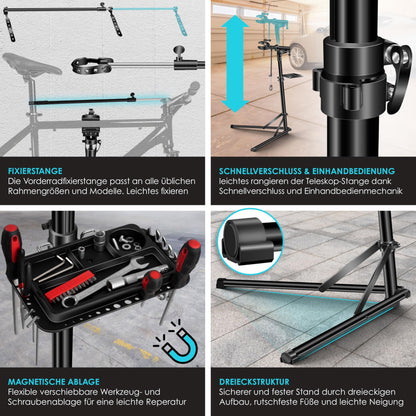 FIXIERSTANGE
Die Vorderradfixierstange passt an alle üblichen Rahmengrößen und Modelle. Leichtes fixieren

SCHNELLVERSCHLUSS & EINHANDBEDIENUNG
leichtes rangieren der Teleskop-Stange dank Schnellverschluss und Einhandbedienmechanik

MAGNETISCHE ABLAGE
Flexible verschiebbare Werkzeug- und Schraubenablage für eine leichte Reperatur

DREIECKSTRUKTUR
Sicherer und fester Stand durch dreieckigen Aufbau, rutschfeste Füße und leichte Neigung