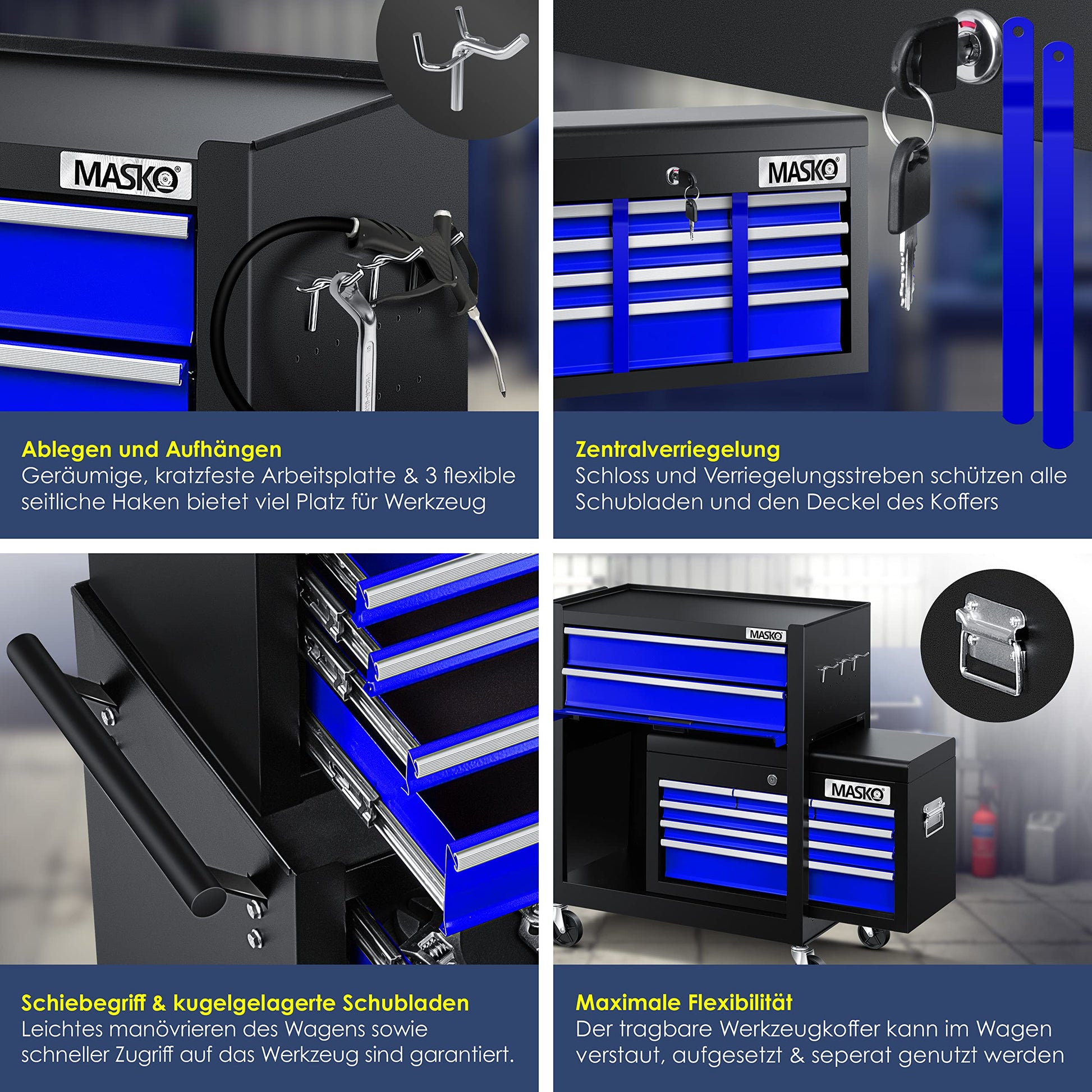 MASKO

Ablegen und Aufhängen
Geräumige, kratzfeste Arbeitsplatte & 3 flexible seitliche Haken bietet viel Platz für Werkzeug

MASKO

Zentralverriegelung
Schloss und Verriegelungsstreben schützen alle Schubladen und den Deckel des Koffers

Schiebegriff & kugelgelagerte Schubladen
Leichtes manövrieren des Wagens sowie schneller Zugriff auf das Werkzeug sind garantiert.

MASKO

MASKO

Maximale Flexibilität
Der tragbare Werkzeugkoffer kann im Wagen verstaut, aufgesetzt & seperat genutzt werden