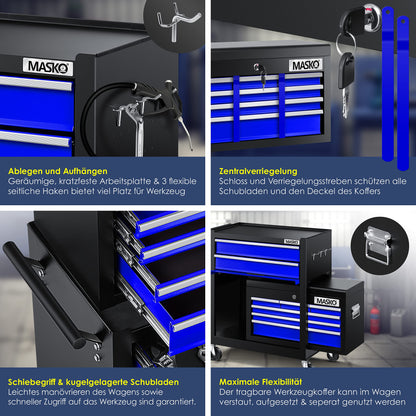 MASKO

Ablegen und Aufhängen
Geräumige, kratzfeste Arbeitsplatte & 3 flexible seitliche Haken bietet viel Platz für Werkzeug

MASKO

Zentralverriegelung
Schloss und Verriegelungsstreben schützen alle Schubladen und den Deckel des Koffers

Schiebegriff & kugelgelagerte Schubladen
Leichtes manövrieren des Wagens sowie schneller Zugriff auf das Werkzeug sind garantiert.

MASKO

MASKO

Maximale Flexibilität
Der tragbare Werkzeugkoffer kann im Wagen verstaut, aufgesetzt & seperat genutzt werden