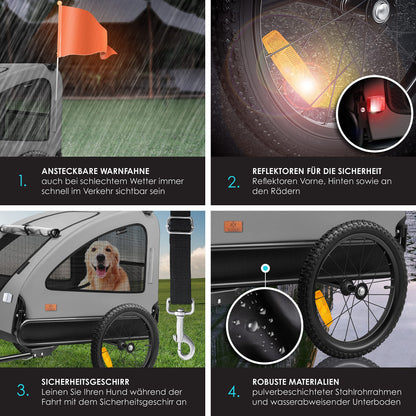 1.

ANSTECKBARE WARNFAHNE
auch bei schlechtem Wetter immer schnell im Verkehr sichtbar sein

2.

REFLEKTOREN FÜR DIE SICHERHEIT
Reflektoren Vorne, Hinten sowie an den Rädern

3.

SICHERHEITSGESCHIRR
Leinen Sie Ihren Hund während der Fahrt mit dem Sicherheitsgeschirr an

4.

ROBUSTE MATERIALIEN
pulverbeschichteter Stahlrohrrahmen und wasserabweisender Unterboden