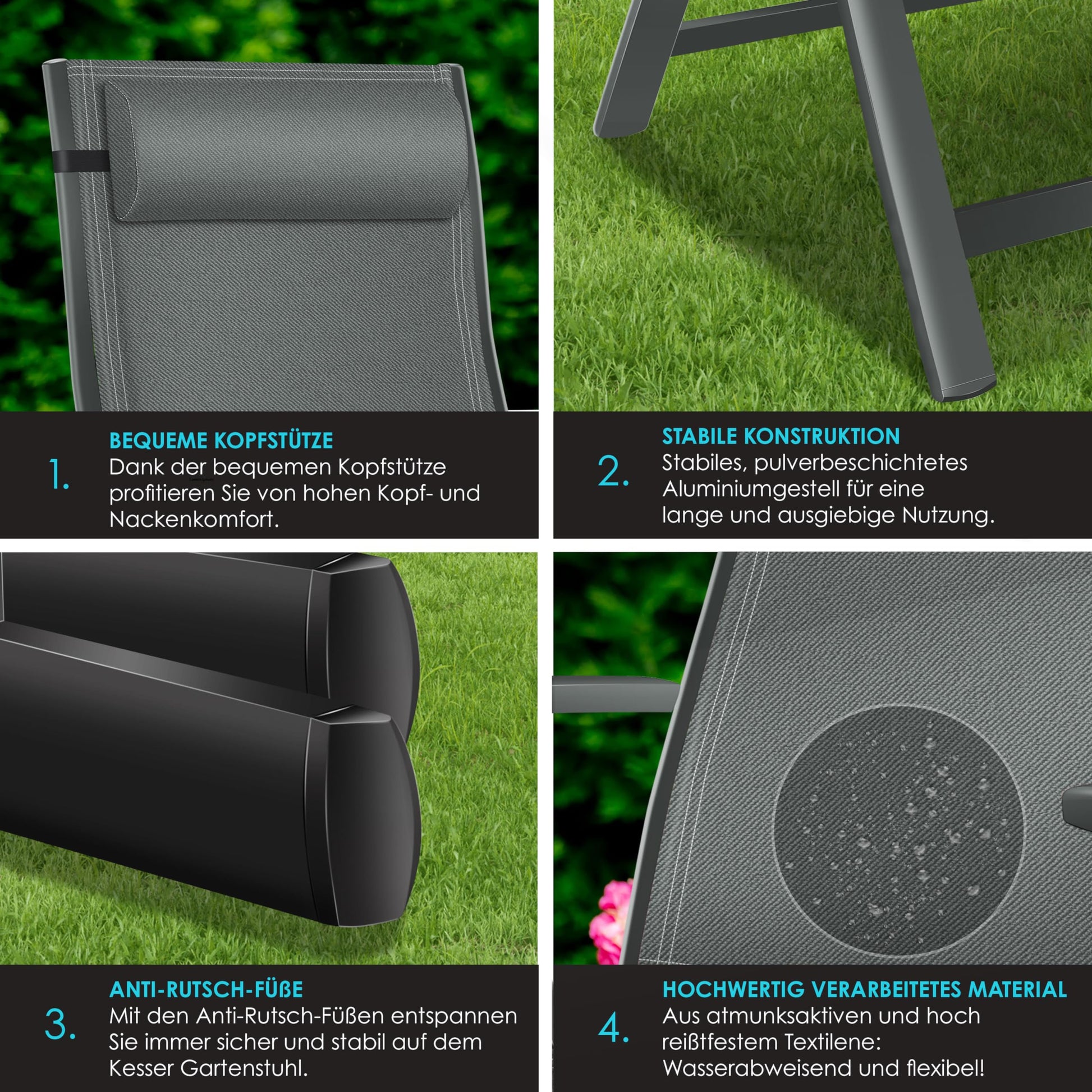 1.

BEQUEME KOPFSTÜTZE
Dank der bequemen Kopfstütze profitieren Sie von hohen Kopf- und Nackenkomfort.

2.

STABILE KONSTRUKTION
Stabiles, pulverbeschichtetes Aluminiumgestell für eine lange und ausgiebige Nutzung.

3.

ANTI-RUTSCH-FÜßE
Mit den Anti-Rutsch-Füßen entspannen Sie immer sicher und stabil auf dem Kesser Gartenstuhl.

4.

HOCHWERTIG VERARBEITETES MATERIAL
Aus atmunksaktiven und hoch reißtfestem Textilene: Wasserabweisend und flexibel!