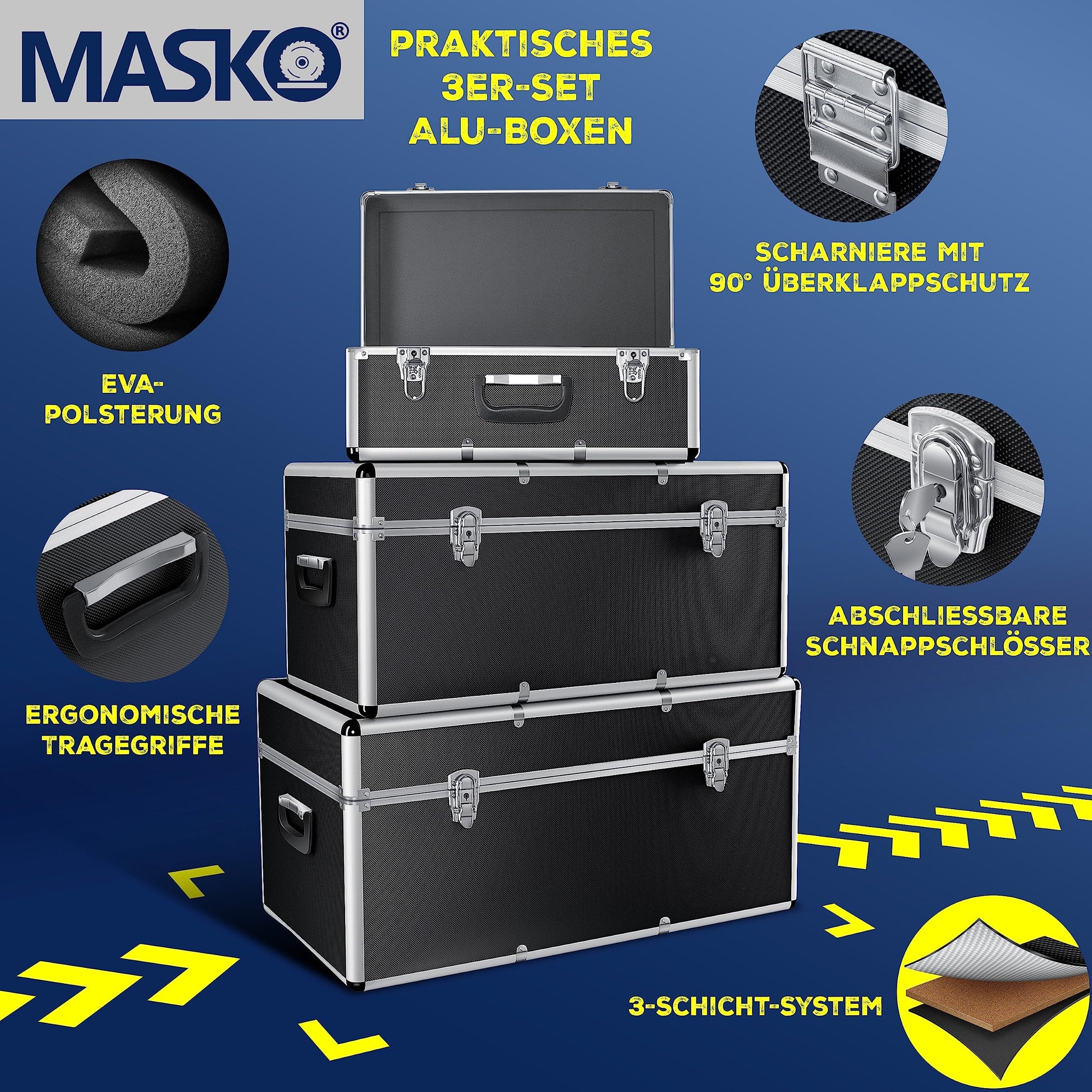 MASKO®

PRAKTISCHES 3ER-SET ALU-BOXEN

SCHARNIERE MIT 90° ÜBERKLAPPSCHUTZ

EVA-POLSTERUNG

ABSCHLIESSBARE SCHNAPPSCHLÖSSER

ERGONOMISCHE TRAGEGRIFFE

3-SCHICHT-SYSTEM