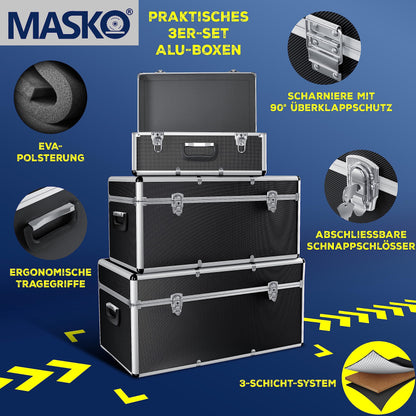 MASKO®

PRAKTISCHES 3ER-SET ALU-BOXEN

SCHARNIERE MIT 90° ÜBERKLAPPSCHUTZ

EVA-POLSTERUNG

ABSCHLIESSBARE SCHNAPPSCHLÖSSER

ERGONOMISCHE TRAGEGRIFFE

3-SCHICHT-SYSTEM