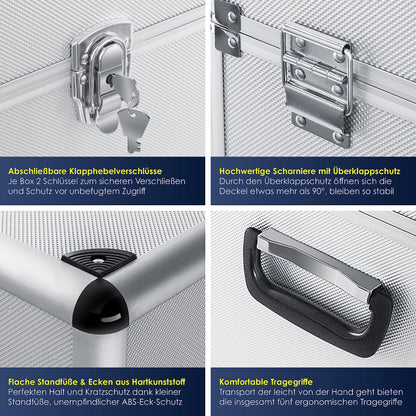 Abschließbare Klapphebelverschlüsse
Je Box 2 Schlüssel zum sicheren Verschließen und Schutz vor unbefugtem Zugriff

Hochwertige Scharniere mit Überklappschutz
Durch den Überklappschutz öffnen sich die Deckel etwas mehr als 90°, bleiben so stabil

Flache Standfüße & Ecken aus Hartkunststoff
Perfekten Halt und Kratzschutz dank kleiner Standfüße, unempfindlicher ABS-Eck-Schutz

Komfortable Tragegriffe
Transport der leicht von der Hand geht bieten die insgesamt fünf ergonomischen Tragegriffe